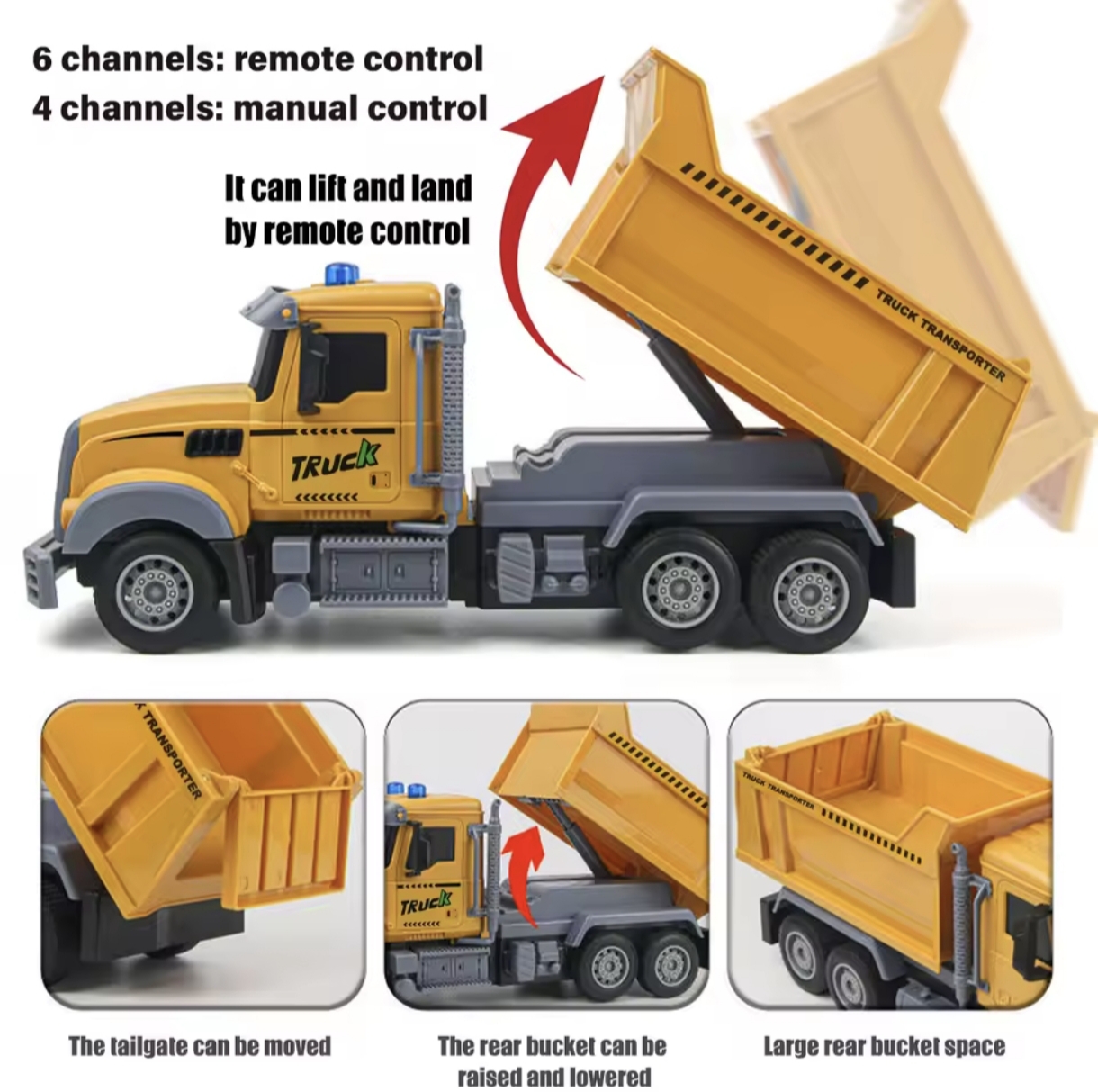 6 channels: remote control
4 channels: manual control

It can lift and land by remote control

TRUCK TRANSPORTER

TRUCK

K TRANSPORTER

TRUCK

TRUCK TRANSPORTER

The tailgate can be moved

The rear bucket can be raised and lowered

Large rear bucket space